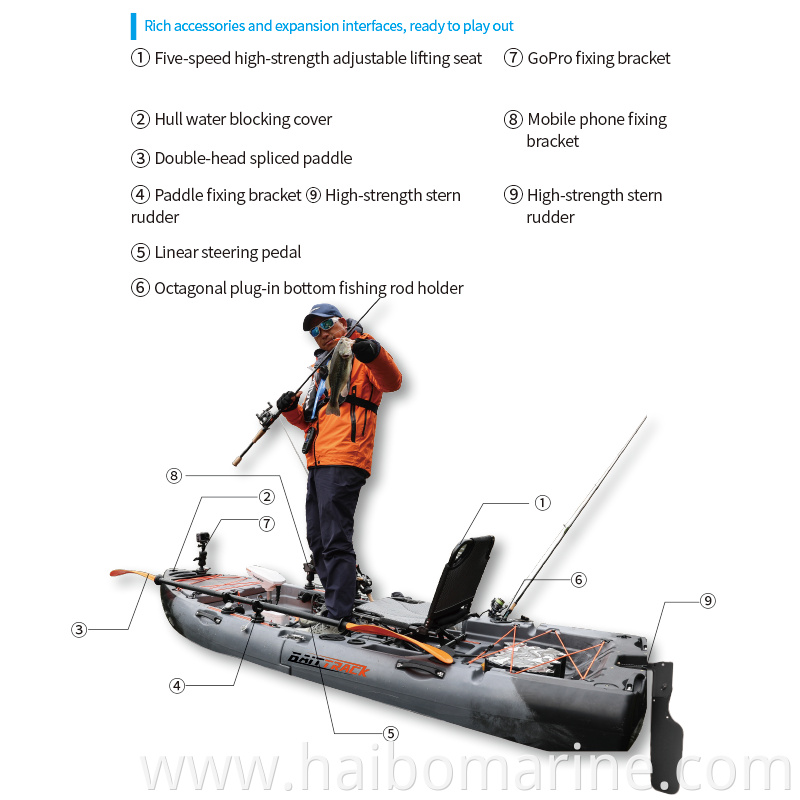 Rich accessories and expansion interfaces, ready to play out

① Five-speed high-strength adjustable lifting seat

② Hull water blocking cover

③ Double-head spliced paddle

④ Paddle fixing bracket ⑨ High-strength stern rudder

⑤ Linear steering pedal

⑥ Octagonal plug-in bottom fishing rod holder

⑦ GoPro fixing bracket

⑧ Mobile phone fixing bracket

⑨ High-strength stern rudder

⑧
②
⑦
①
⑥
⑨
③
④
⑤

BAITTRACK

www.haibomarine.com